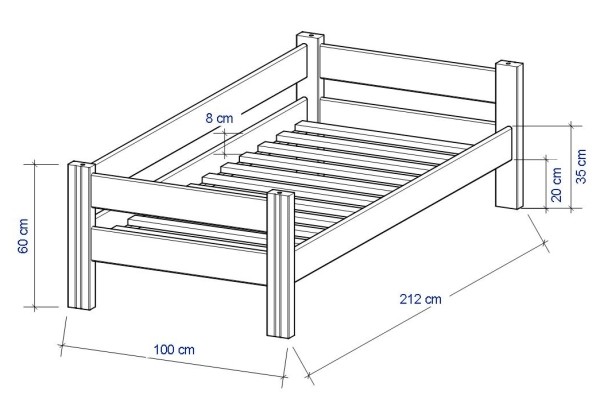 8 cm

35 cm

20 cm

60 cm

212 cm

100 cm