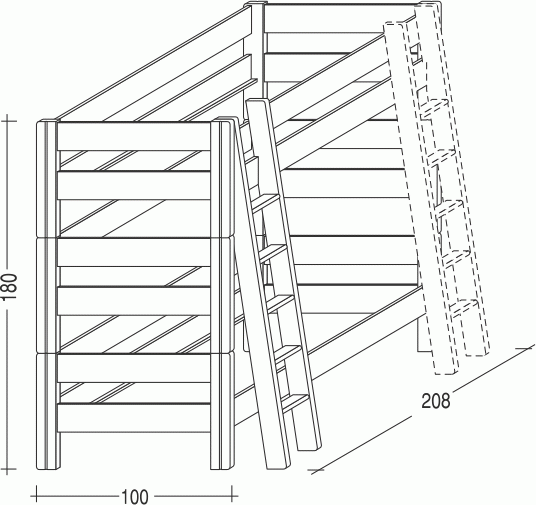 180
208
100